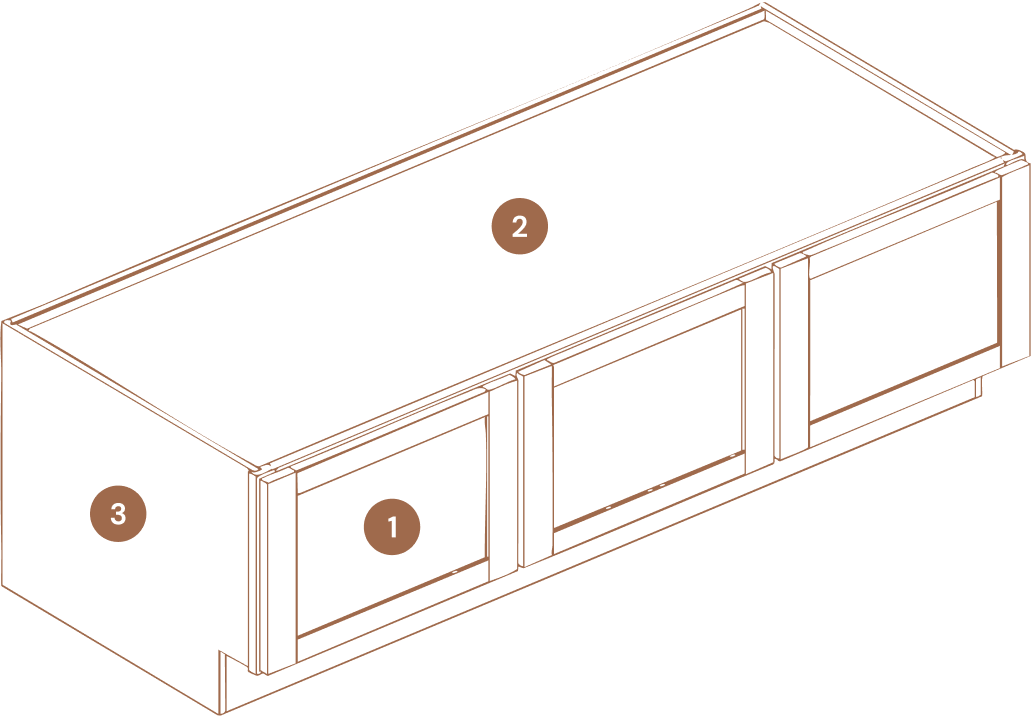 2
3
1